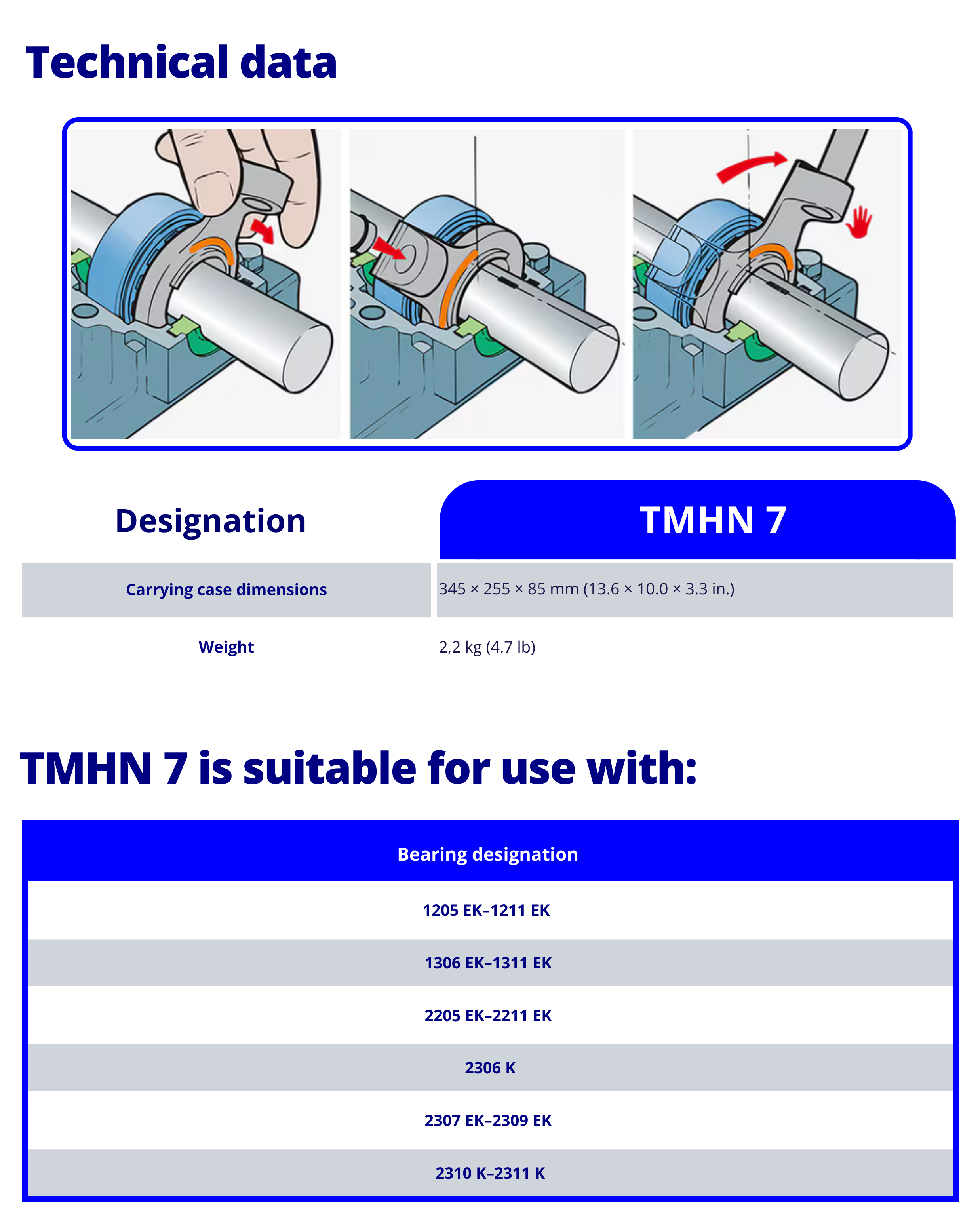 Technical data

| Designation | TMHN 7 |
|---|---|
| Carrying case dimensions | 345 × 255 × 85 mm (13.6 × 10.0 × 3.3 in.) |
| Weight | 2,2 kg (4.7 lb) |

TMHN 7 is suitable for use with:

| Bearing designation |
|---|
| 1205 EK–1211 EK |
| 1306 EK–1311 EK |
| 2205 EK–2211 EK |
| 2306 K |
| 2307 EK–2309 EK |
| 2310 K–2311 K |